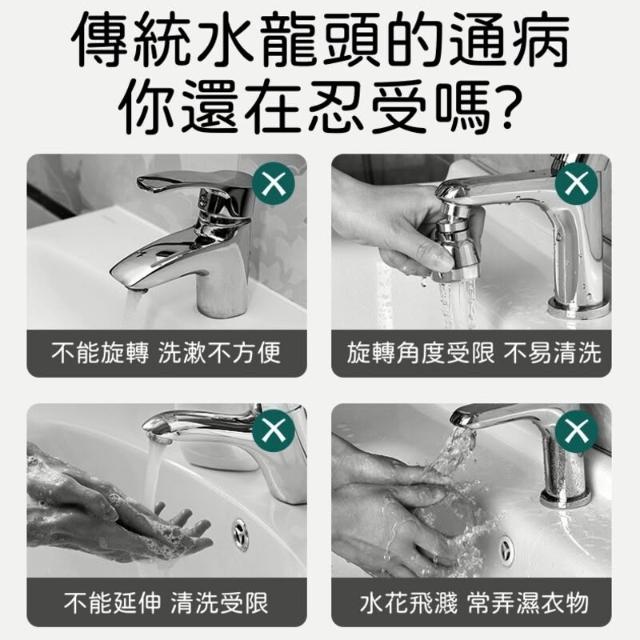 傳統水龍頭的通病
你還在忍受嗎?

不能旋轉 洗漱不方便

旋轉角度受限 不易清洗

不能延伸 清洗受限

水花飛濺 常弄濕衣物