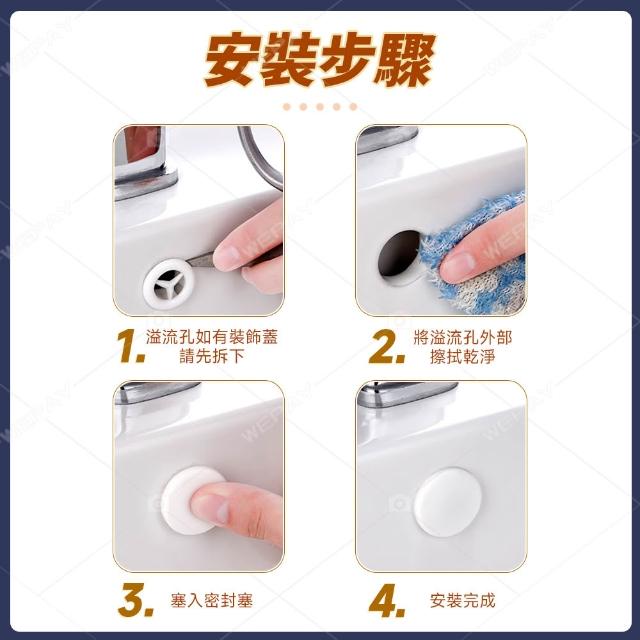 安裝步驟

1. 溢流孔如有裝飾蓋 請先拆下

2. 將溢流孔外部 擦拭乾淨

3. 塞入密封塞

4. 安裝完成