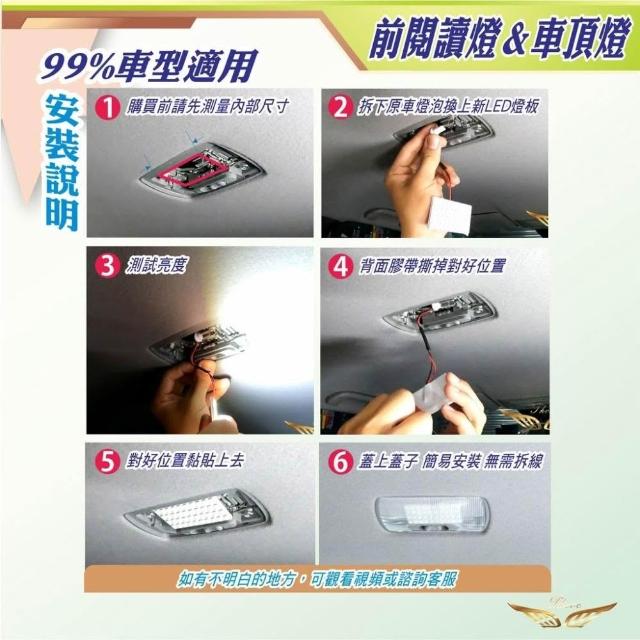 前閱讀燈&車頂燈

99%車型適用

安裝說明

1 購買前請先測量內部尺寸

2 拆下原車燈泡換上新LED燈板

3 測試亮度

4 背面膠帶撕掉對好位置

5 對好位置黏貼上去

6 蓋上蓋子 簡易安裝 無需拆線

如有不明白的地方，可觀看視頻或諮詢客服