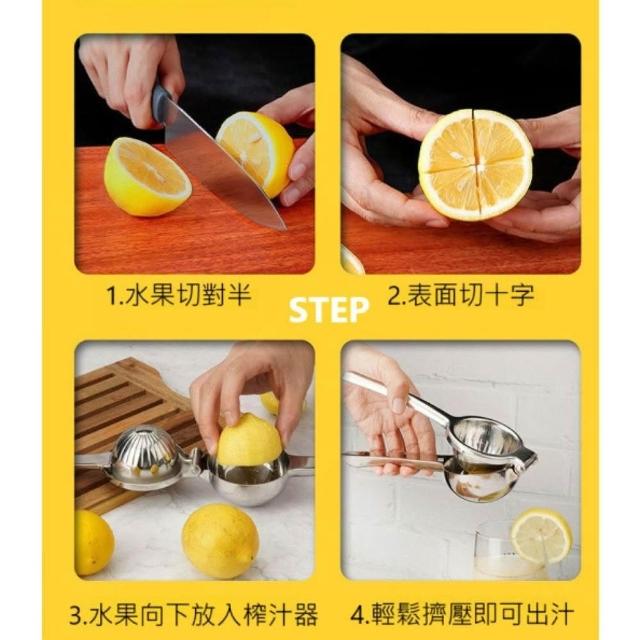 1.水果切對半

STEP

2.表面切十字

3.水果向下放入榨汁器

4.輕鬆擠壓即可出汁