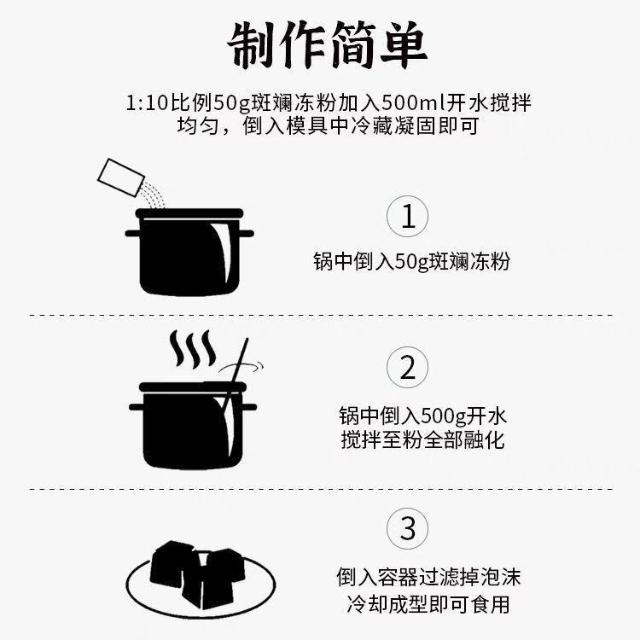 制作简单

1:10比例50g斑斓冻粉加入500ml开水搅拌均匀，倒入模具中冷藏凝固即可

1

锅中倒入50g斑斓冻粉

2

锅中倒入500g开水
搅拌至粉全部融化

3

倒入容器过滤掉泡沫
冷却成型即可食用