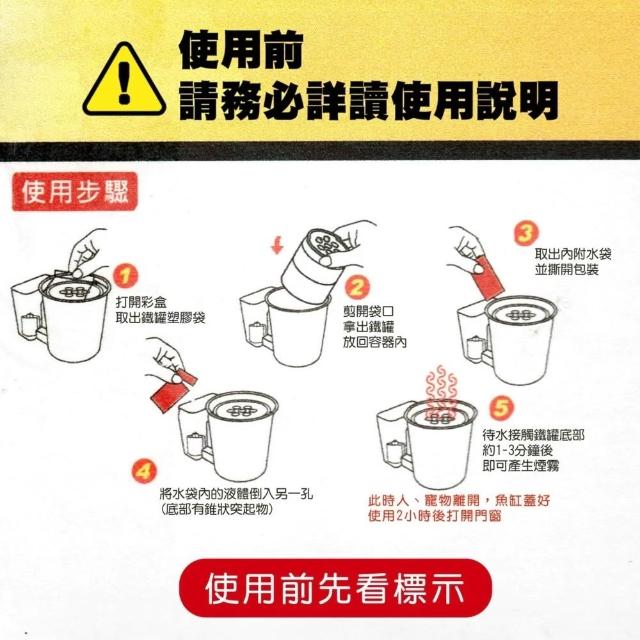 使用前
請務必詳讀使用說明

使用步驟

1
打開彩盒
取出鐵罐塑膠袋

2
剪開袋口
拿出鐵罐
放回容器內

3
取出內附水袋
並撕開包裝

4
將水袋內的液體倒入另一孔
(底部有錐狀突起物)

5
待水接觸鐵罐底部
約1-3分鐘後
即可產生煙霧

此時人、寵物離開，魚缸蓋好
使用2小時後打開門窗

使用前先看標示