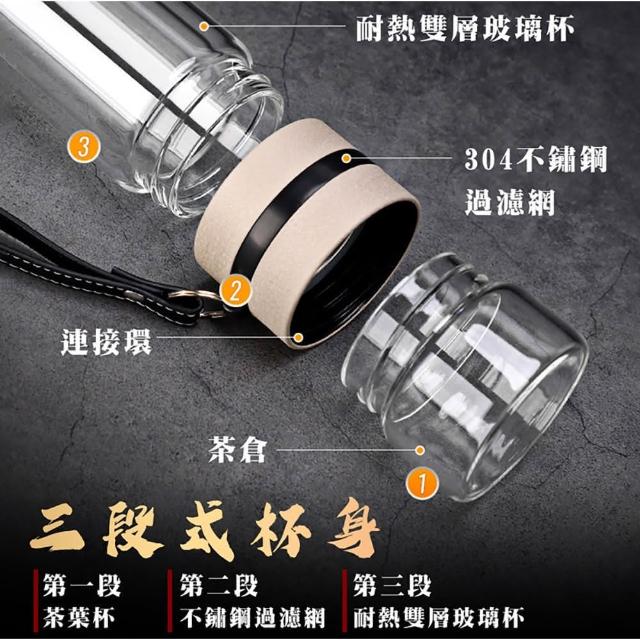 耐熱雙層玻璃杯

3

304不鏽鋼
過濾網

2

連接環

茶倉

1

三段式杯身

第一段
茶葉杯

第二段
不鏽鋼過濾網

第三段
耐熱雙層玻璃杯