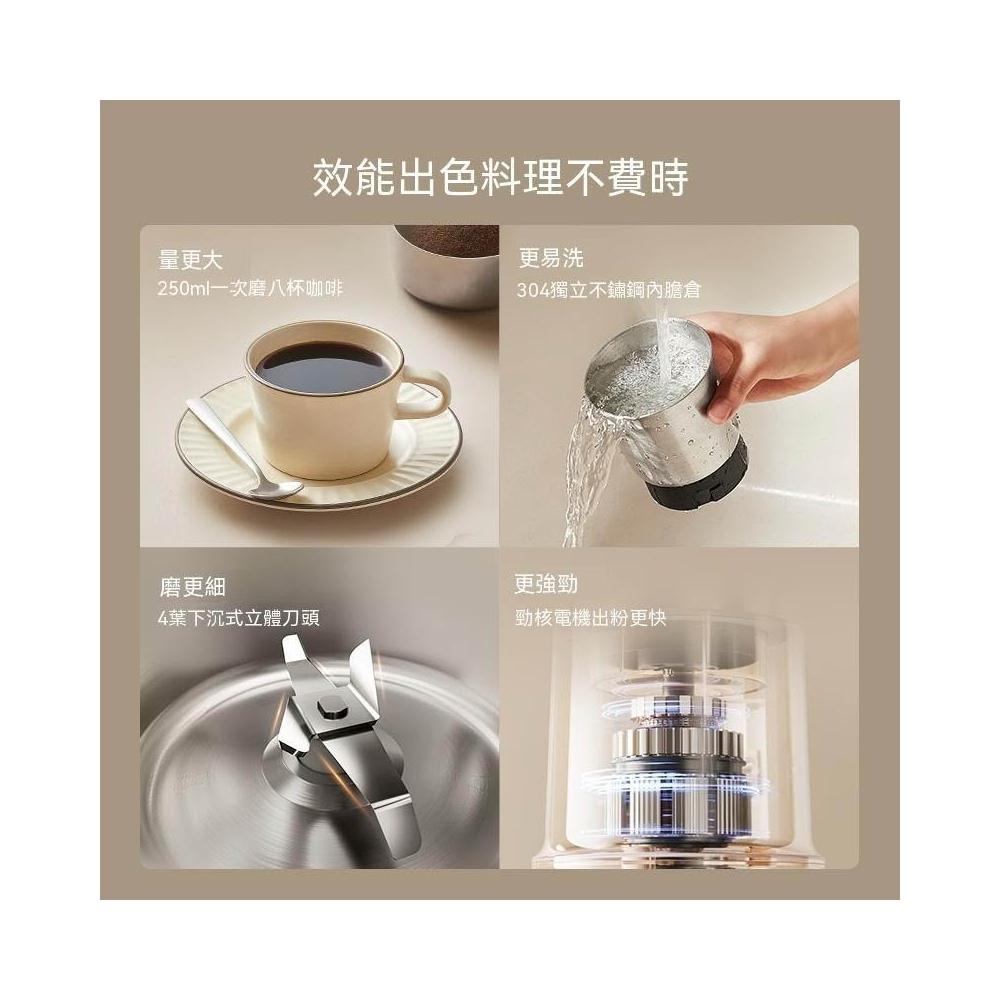 效能出色料理不費時

量更大
250ml一次磨八杯咖啡

更易洗
304獨立不鏽鋼內膽倉

磨更細
4葉下沉式立體刀頭

更強勁
勁核電機出粉更快