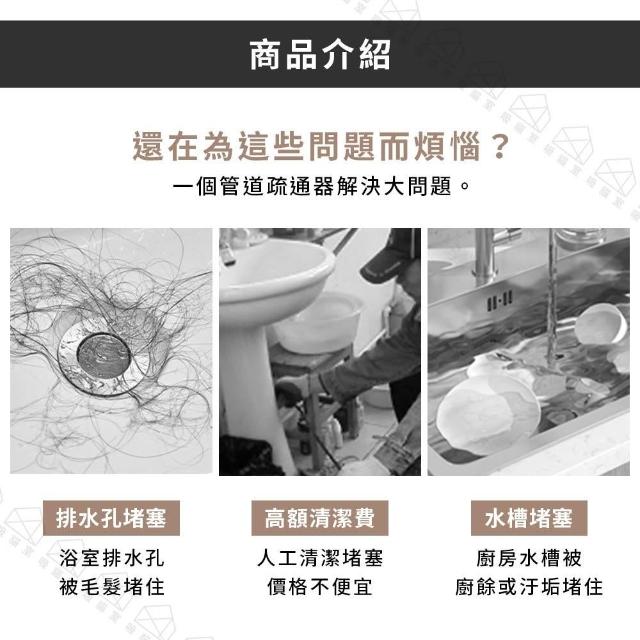 商品介紹

還在為這些問題而煩惱？
一個管道疏通器解決大問題。

排水孔堵塞
浴室排水孔
被毛髮堵住

高額清潔費
人工清潔堵塞
價格不便宜

水槽堵塞
廚房水槽被
廚餘或汙垢堵住