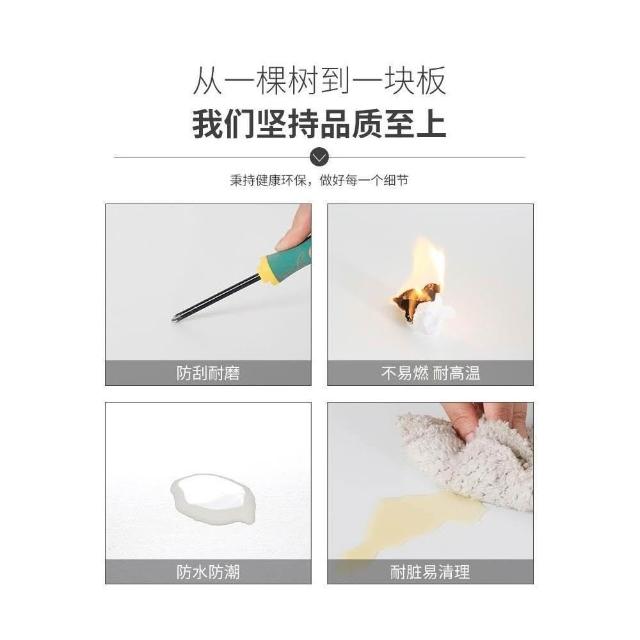 从一棵树到一块板
我们坚持品质至上

秉持健康环保，做好每一个细节

防刮耐磨

不易燃 耐高温

防水防潮

耐脏易清理