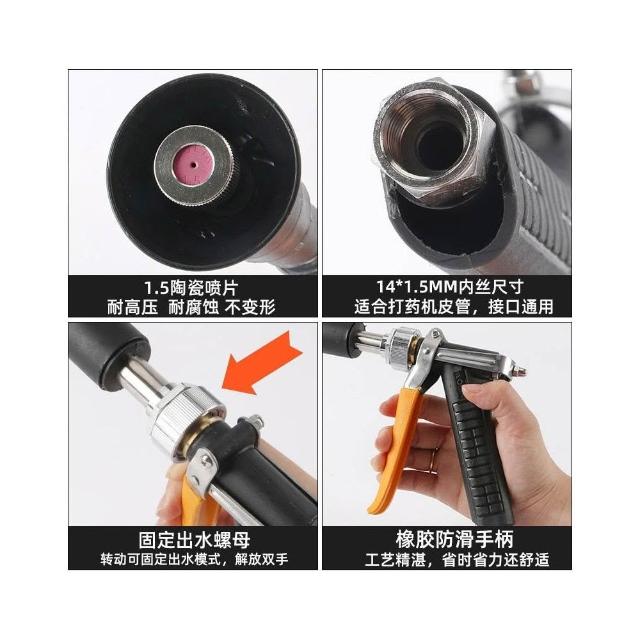 1.5陶瓷喷片
耐高压 耐腐蚀 不变形

14*1.5MM内丝尺寸
适合打药机皮管，接口通用

固定出水螺母
转动可固定出水模式，解放双手

橡胶防滑手柄
工艺精湛，省时省力还舒适