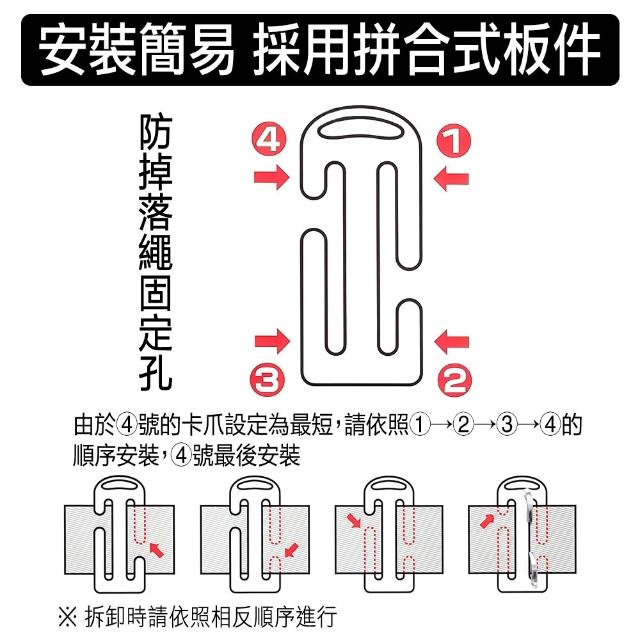 安裝簡易 採用拼合式板件

防掉落繩固定孔

4

1

3

2

由於④號的卡爪設定為最短，請依照①→②→③→④的順序安裝，④號最後安裝

※ 拆卸時請依照相反順序進行