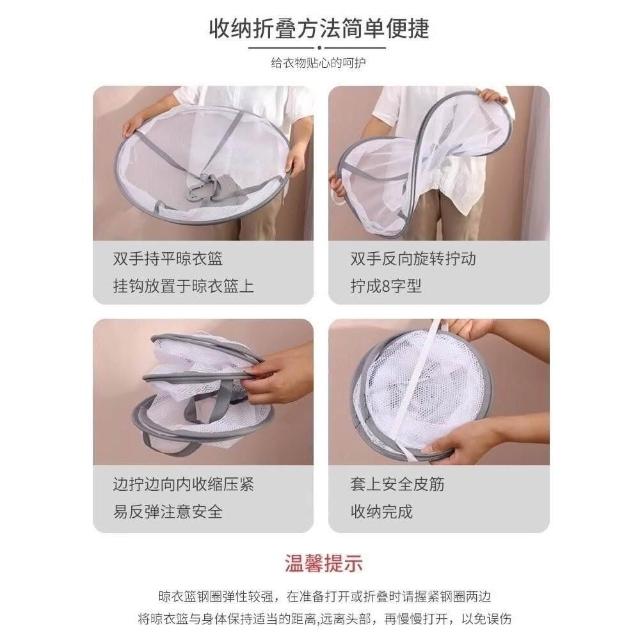 收纳折叠方法简单便捷

给衣物贴心的呵护

双手持平晾衣篮
挂钩放置于晾衣篮上

双手反向旋转拧动
拧成8字型

边拧边向内收缩压紧
易反弹注意安全

套上安全皮筋
收纳完成

温馨提示

晾衣篮钢圈弹性较强，在准备打开或折叠时请握紧钢圈两边
将晾衣篮与身体保持适当的距离,远离头部，再慢慢打开，以免误伤