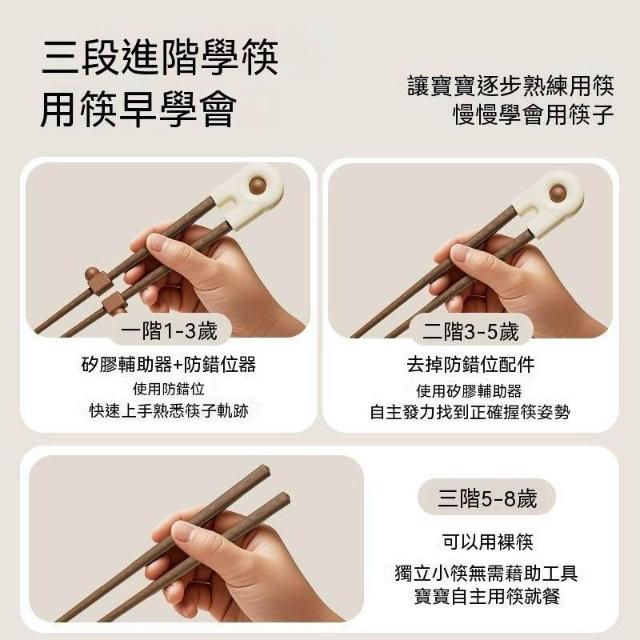 三段進階學筷
用筷早學會

讓寶寶逐步熟練用筷
慢慢學會用筷子

一階1-3歲

矽膠輔助器+防錯位器
使用防錯位
快速上手熟悉筷子軌跡

二階3-5歲

去掉防錯位配件
使用矽膠輔助器
自主發力找到正確握筷姿勢

三階5-8歲

可以用裸筷
獨立小筷無需藉助工具
寶寶自主用筷就餐