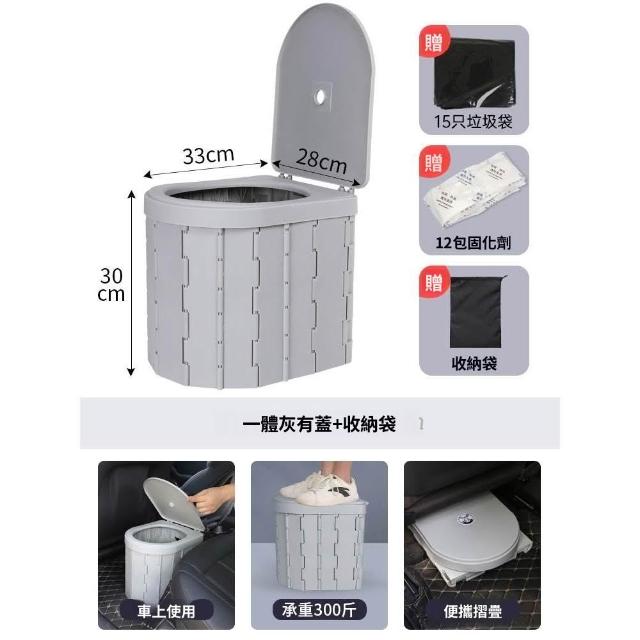 33cm

28cm

30
cm

贈
15只垃圾袋

贈
12包固化劑

贈
收納袋

一體灰有蓋+收納袋

車上使用

承重300斤

便攜摺疊