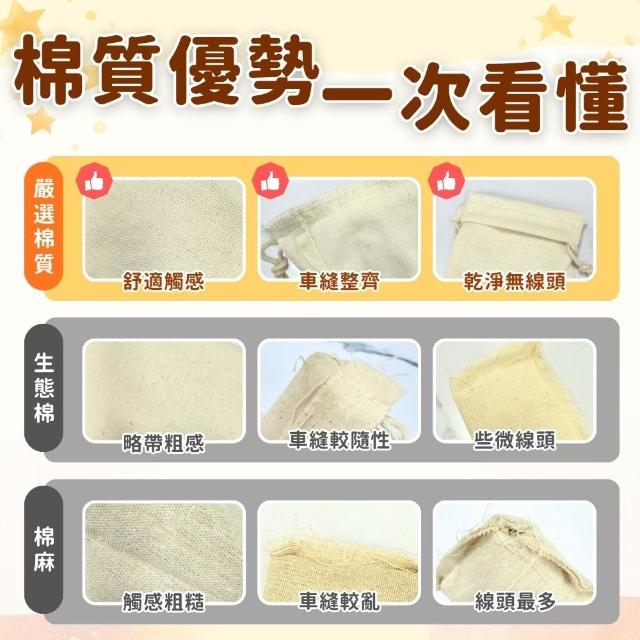 棉質優勢一次看懂

嚴選棉質

舒適觸感

車縫整齊

乾淨無線頭

生態棉

略帶粗感

車縫較隨性

些微線頭

棉麻

觸感粗糙

車縫較亂

線頭最多