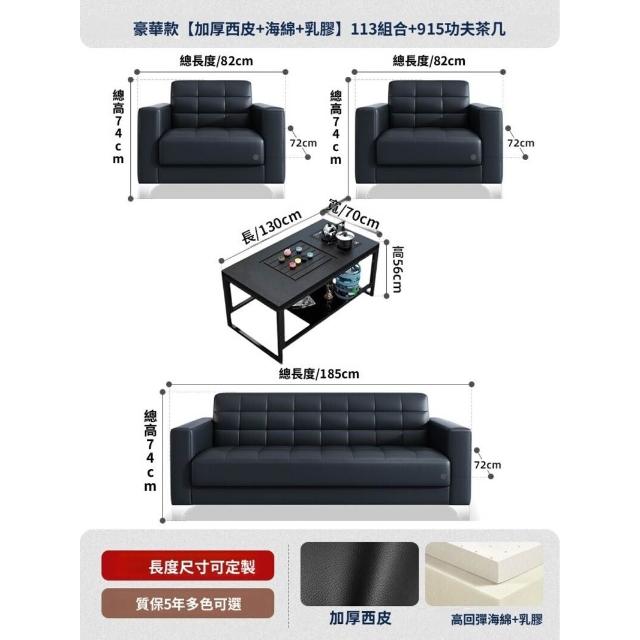 豪華款【加厚西皮+海綿+乳膠】113組合+915功夫茶几

總長度/82cm

總高74cm

72cm

總長度/82cm

總高74cm

72cm

長/130cm

寬/70cm

高56cm

總長度/185cm

總高74cm

72cm

長度尺寸可定製

質保5年多色可選

加厚西皮

高回彈海綿+乳膠