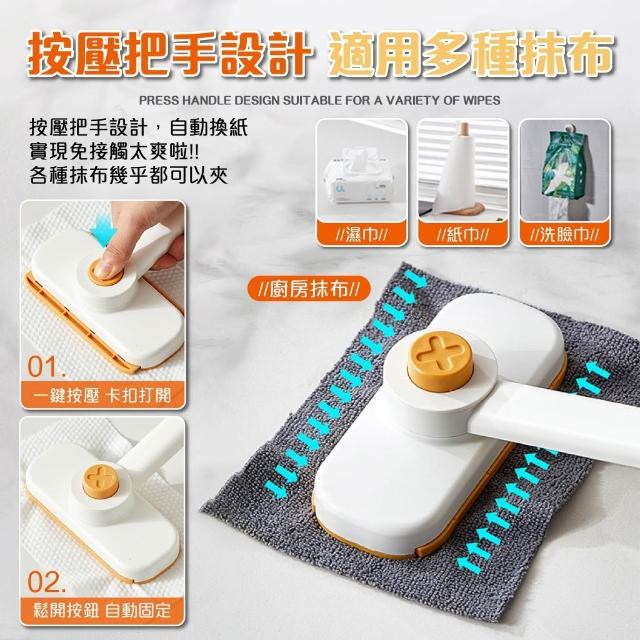 按壓把手設計 適用多種抹布

PRESS HANDLE DESIGN SUITABLE FOR A VARIETY OF WIPES

按壓把手設計，自動換紙
實現免接觸太爽啦!!
各種抹布幾乎都可以夾

//濕巾//

//紙巾//

//洗臉巾//

//廚房抹布//

01.
一鍵按壓 卡扣打開

02.
鬆開按鈕 自動固定