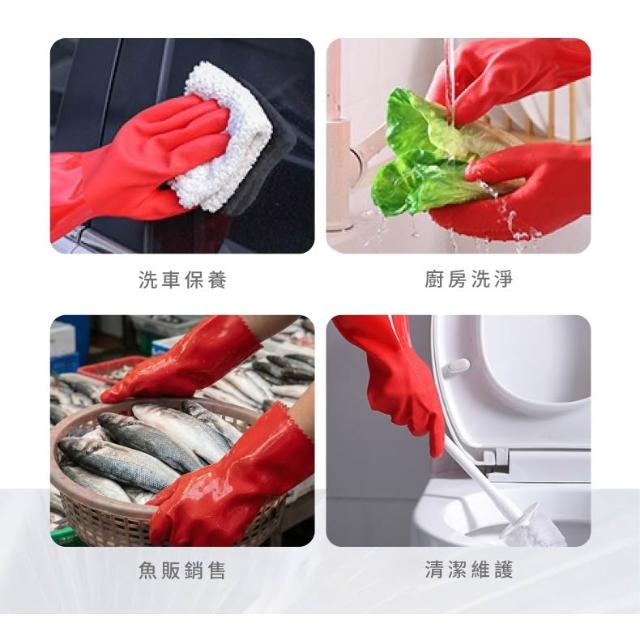 洗車保養

廚房洗淨

魚販銷售

清潔維護