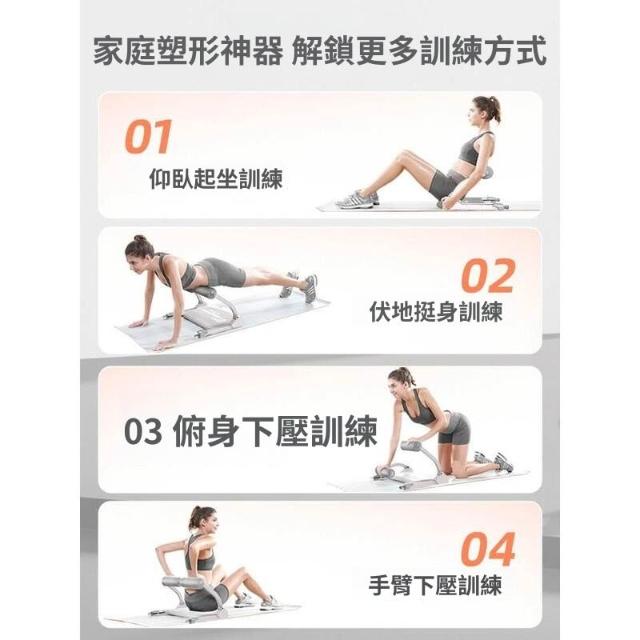 家庭塑形神器 解鎖更多訓練方式

01
仰臥起坐訓練

02
伏地挺身訓練

03 俯身下壓訓練

04
手臂下壓訓練