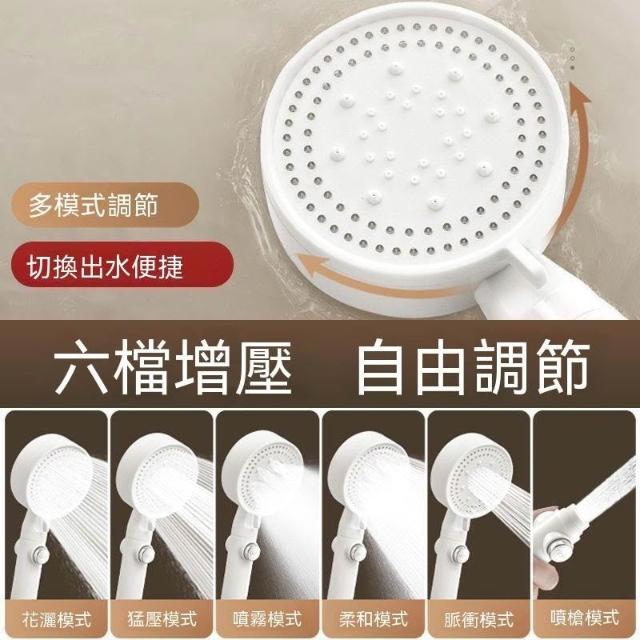 多模式調節

切換出水便捷

六檔增壓 自由調節

花灑模式

猛壓模式

噴霧模式

柔和模式

脈衝模式

噴槍模式