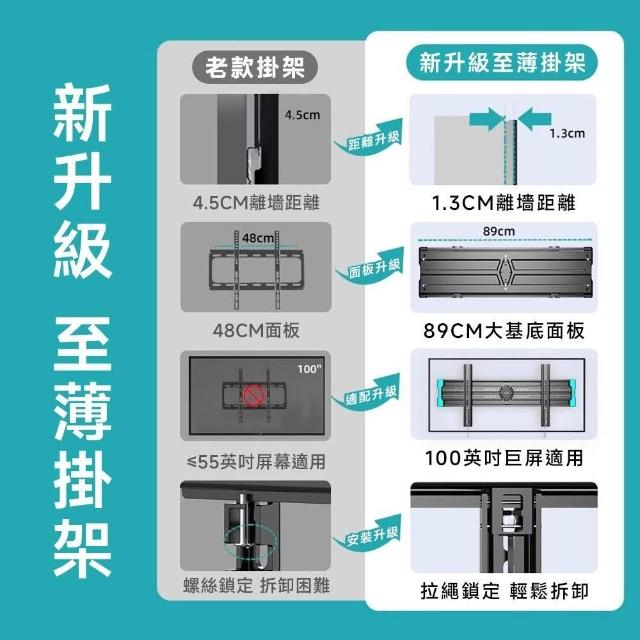 新升級 至薄掛架

老款掛架

4.5cm

4.5CM離墻距離

48cm

48CM面板

100"

≤55英吋屏幕適用

螺絲鎖定 拆卸困難

距離升級

面板升級

適配升級

安裝升級

新升級至薄掛架

1.3cm

1.3CM離墻距離

89cm

89CM大基底面板

100英吋巨屏適用

拉繩鎖定 輕鬆拆卸