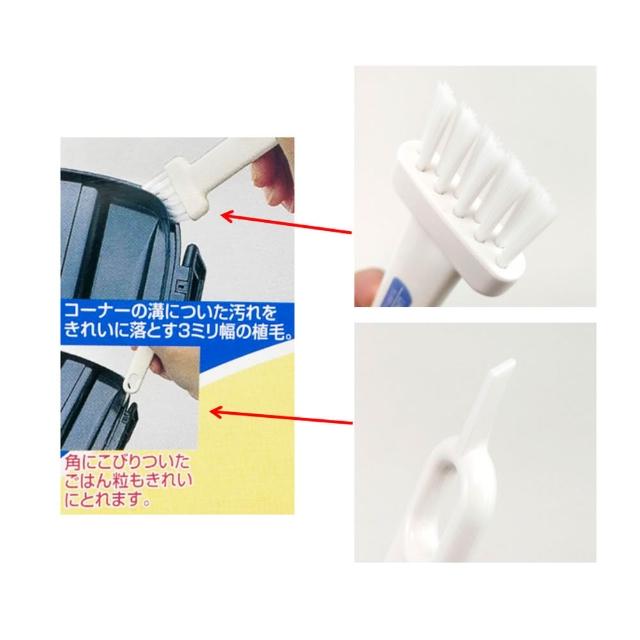 コーナーの溝についた汚れをきれいに落とす3ミリ幅の植毛。

角にこびりついたごはん粒もきれいにとれます。