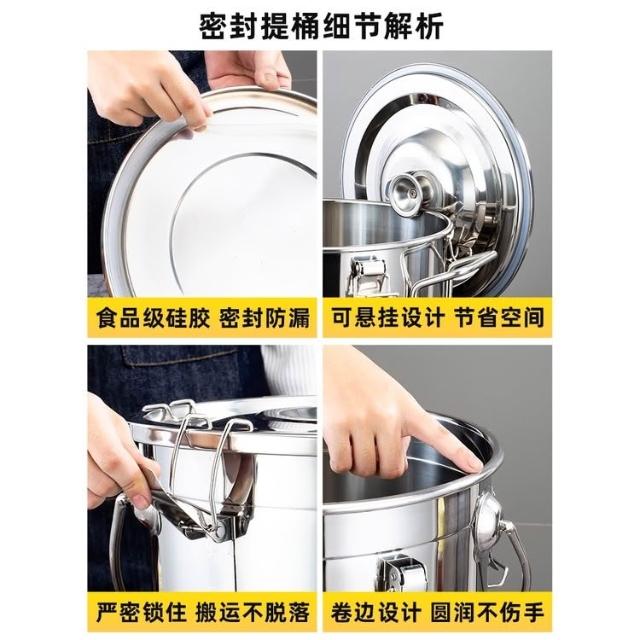 密封提桶细节解析

食品级硅胶 密封防漏

可悬挂设计 节省空间

严密锁住 搬运不脱落

卷边设计 圆润不伤手