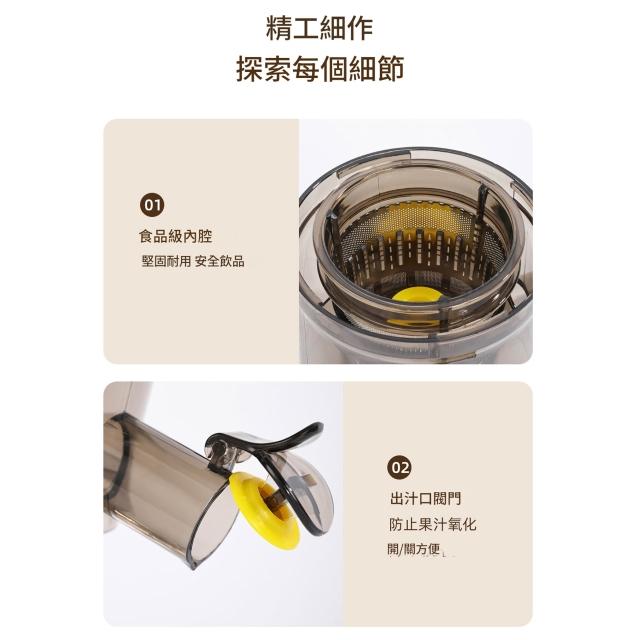 精工細作
探索每個細節

01
食品級內腔
堅固耐用 安全飲品

02
出汁口閥門
防止果汁氧化
開/關方便