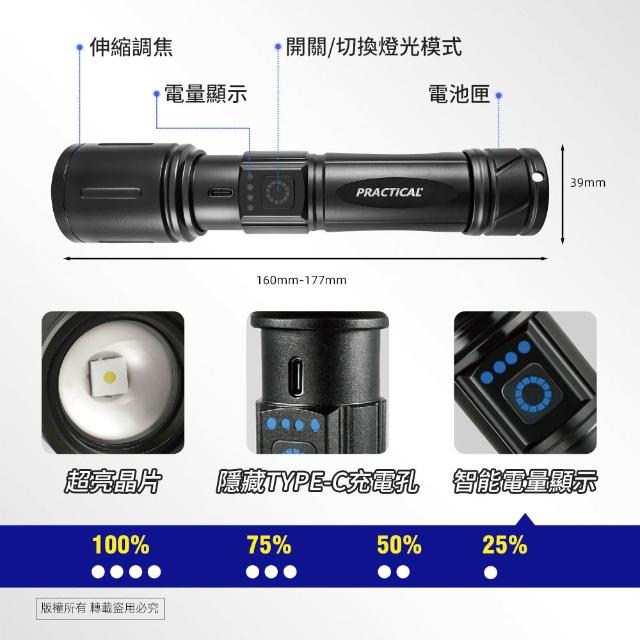 伸縮調焦

開關/切換燈光模式

電量顯示

電池匣

PRACTICAL

39mm

160mm-177mm

超亮晶片

隱藏TYPE-C充電孔

智能電量顯示

100%

75%

50%

25%

版權所有 轉載盜用必究