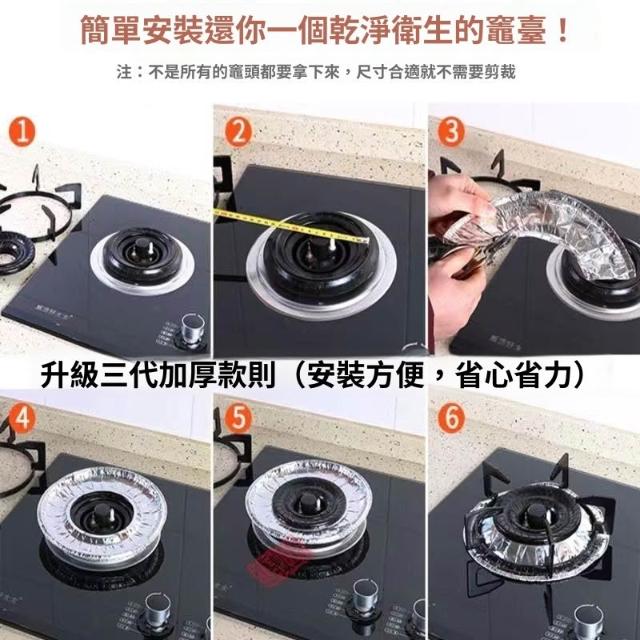 簡單安裝還你一個乾淨衛生的竈臺！

注：不是所有的竈頭都要拿下來，尺寸合適就不需要剪裁

1

2

3

升級三代加厚款則（安裝方便，省心省力）

4

5

6