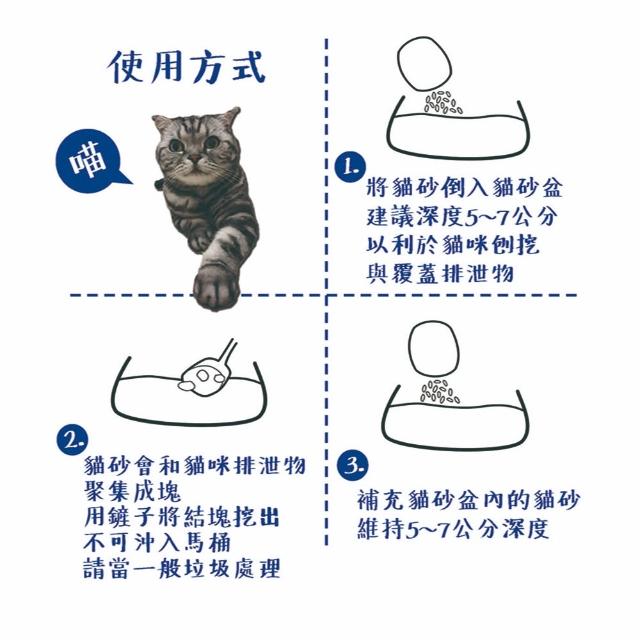 使用方式

喵

1.
將貓砂倒入貓砂盆
建議深度5~7公分
以利於貓咪刨挖
與覆蓋排泄物

2.
貓砂會和貓咪排泄物
聚集成塊
用鏟子將結塊挖出
不可沖入馬桶
請當一般垃圾處理

3.
補充貓砂盆內的貓砂
維持5~7公分深度