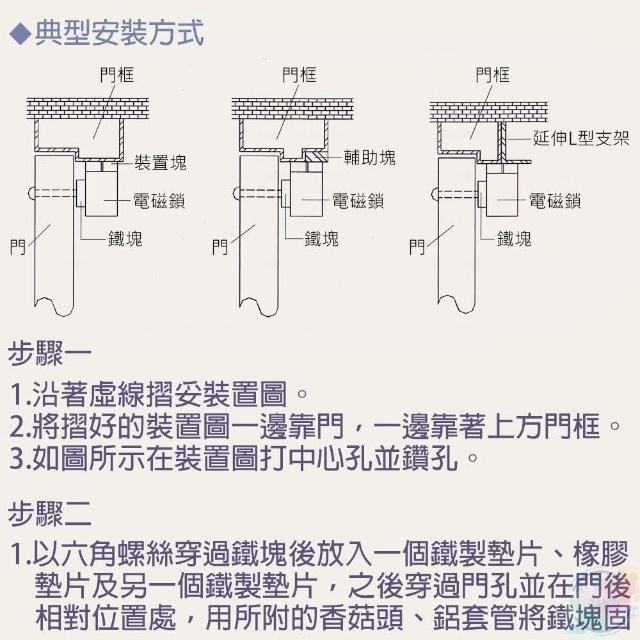 ◆典型安裝方式

門框
裝置塊
電磁鎖
鐵塊
門

門框
輔助塊
電磁鎖
鐵塊
門

門框
延伸L型支架
電磁鎖
鐵塊
門

步驟一

1.沿著虛線摺安裝置圖。
2.將摺好的裝置圖一邊靠門，一邊靠著上方門框。
3.如圖所示在裝置圖打中心孔並鑽孔。

步驟二

1.以六角螺絲穿過鐵塊後放入一個鐵製墊片、橡膠墊片及另一個鐵製墊片，之後穿過門孔並在門後相對位置處，用所附的香菇頭、鋁套管將鐵塊固