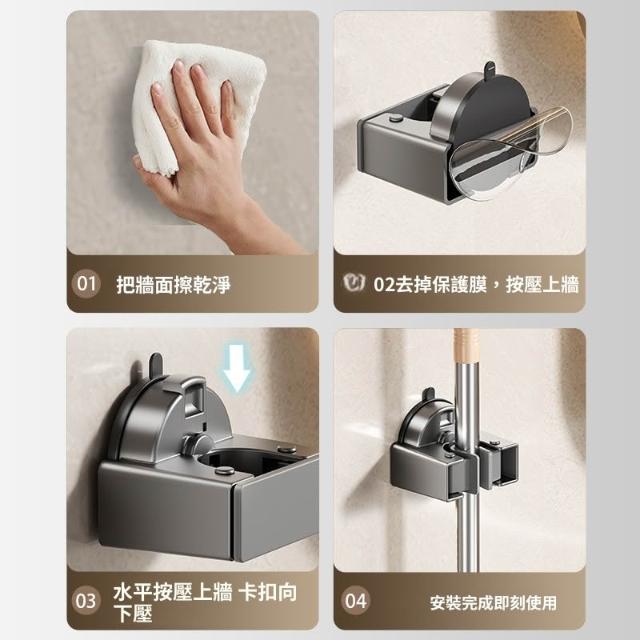 01 把牆面擦乾淨

02去掉保護膜，按壓上牆

03 水平按壓上牆 卡扣向下壓

04 安裝完成即刻使用