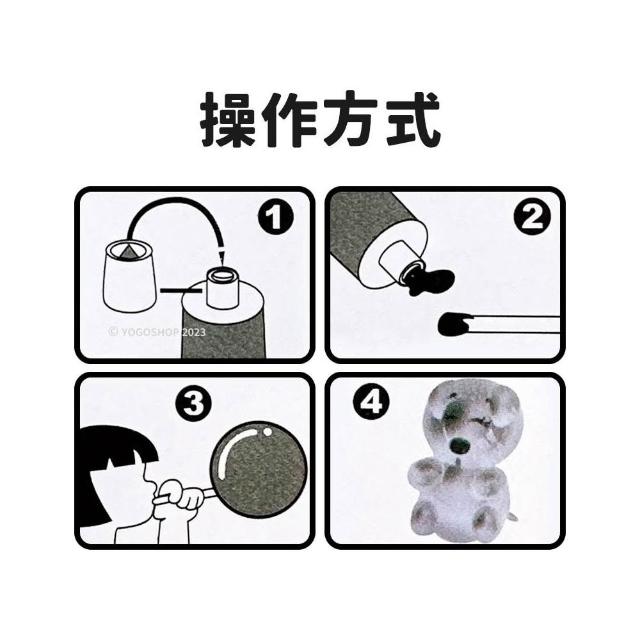 操作方式

1

© YOGOSHOP 2023

2

3

4