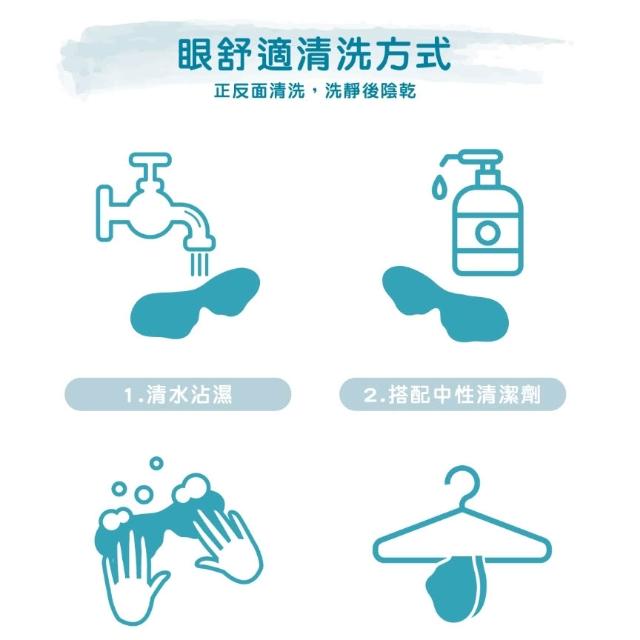 眼舒適清洗方式
正反面清洗，洗靜後陰乾

1.清水沾濕

2.搭配中性清潔劑