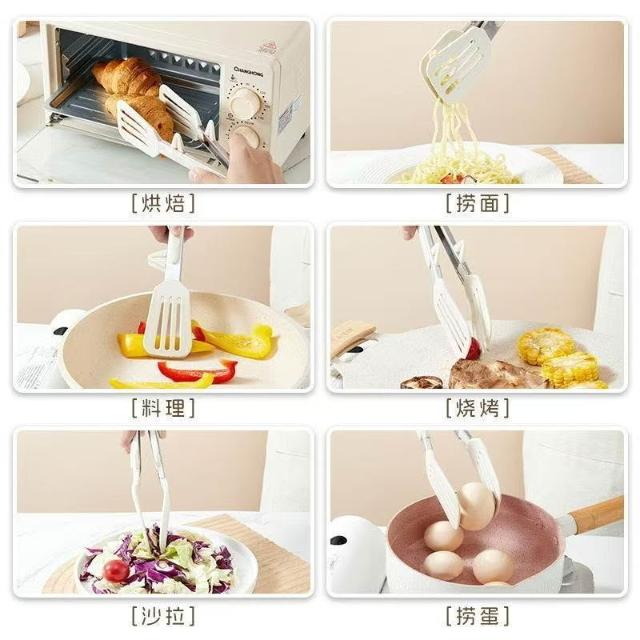 CHANGHONG

[烘焙]

[捞面]

[料理]

[烧烤]

[沙拉]

[捞蛋]