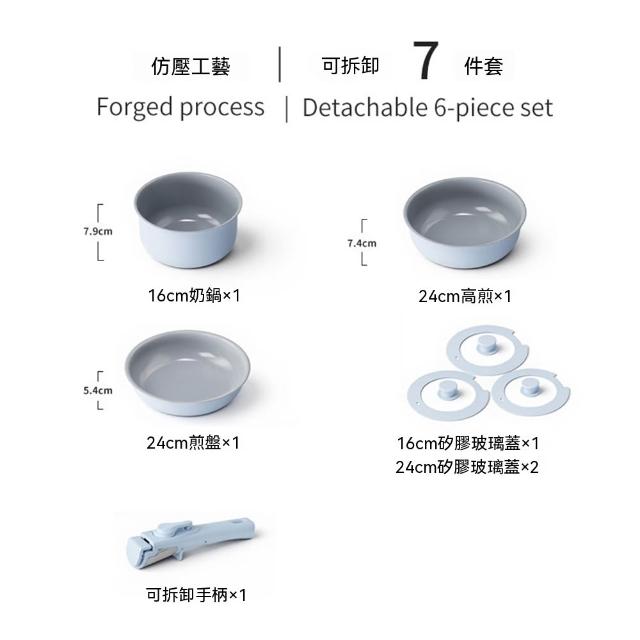 仿壓工藝 | 可拆卸 7 件套

Forged process | Detachable 6-piece set

7.9cm

16cm奶鍋×1

7.4cm

24cm高煎×1

5.4cm

24cm煎盤×1

16cm矽膠玻璃蓋×1
24cm矽膠玻璃蓋×2

可拆卸手柄×1