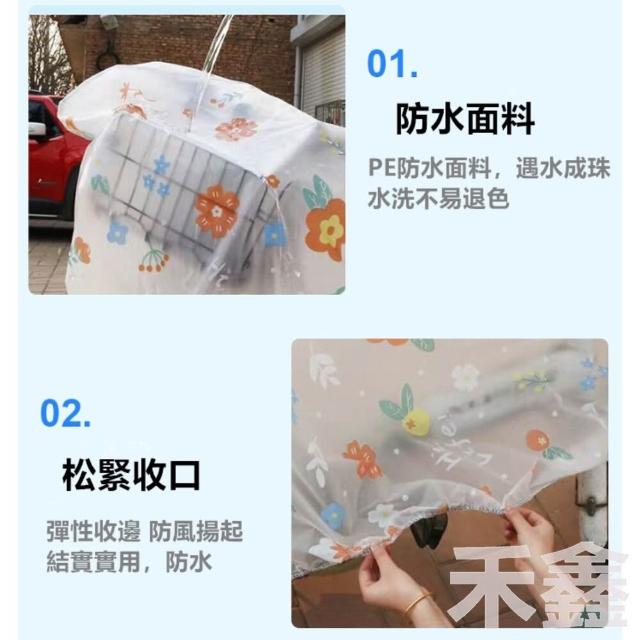 01.

防水面料

PE防水面料，遇水成珠
水洗不易退色

02.

松緊收口

彈性收邊 防風揚起
結實實用，防水

禾鑫