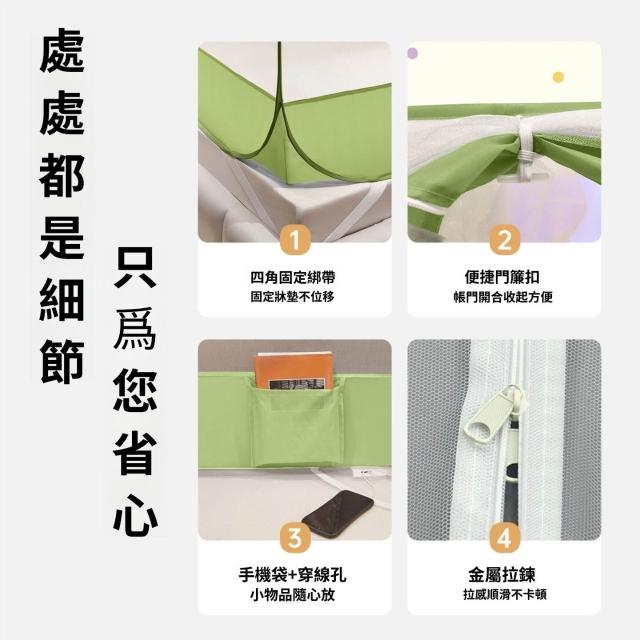 處處都是細節

只爲您省心

1
四角固定綁帶
固定牀墊不位移

2
便捷門簾扣
帳門開合收起方便

3
手機袋+穿線孔
小物品隨心放

4
金屬拉鍊
拉感順滑不卡頓