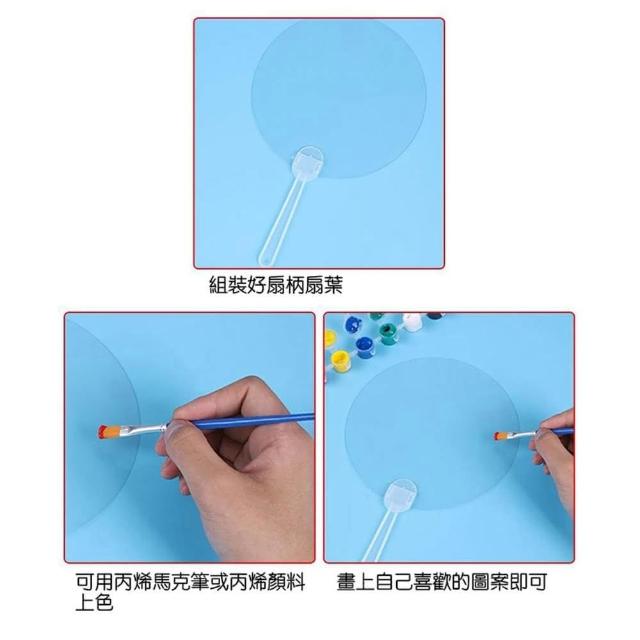 組裝好扇柄扇葉

可用丙烯馬克筆或丙烯顏料上色

畫上自己喜歡的圖案即可