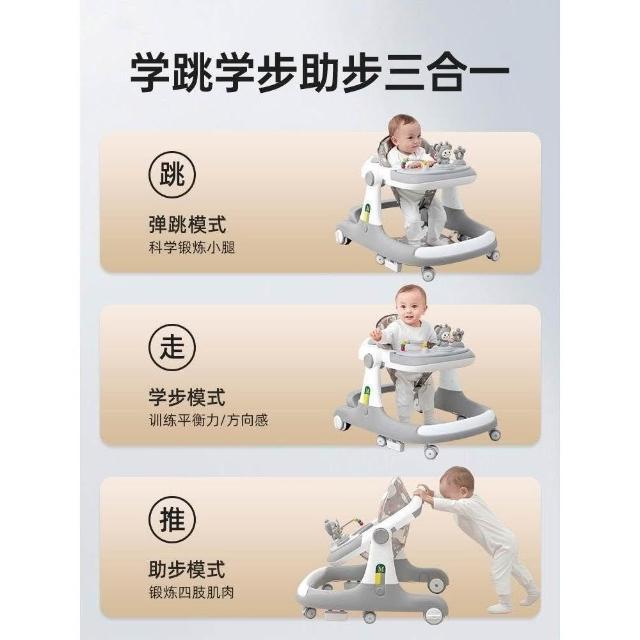 学跳学步助步三合一

跳

弹跳模式

科学锻炼小腿

走

学步模式

训练平衡力/方向感

推

助步模式

锻炼四肢肌肉