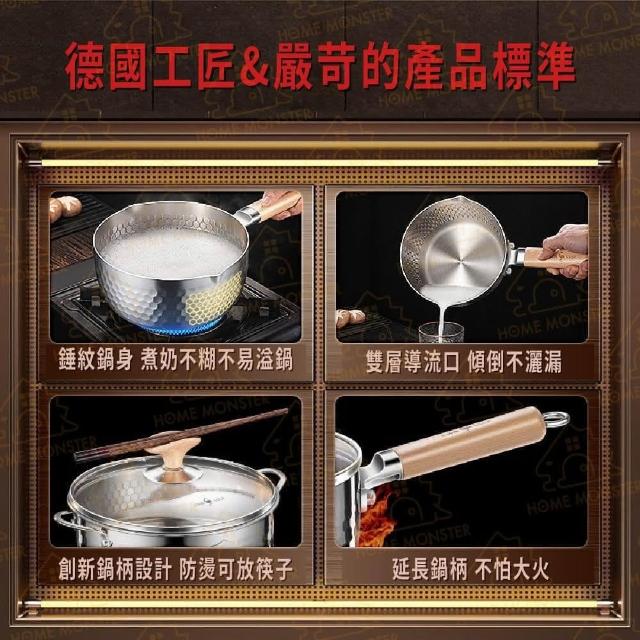 德國工匠&嚴苛的產品標準

錘紋鍋身 煮奶不糊不易溢鍋

雙層導流口 傾倒不灑漏

創新鍋柄設計 防燙可放筷子

延長鍋柄 不怕大火

HOME MONSTER