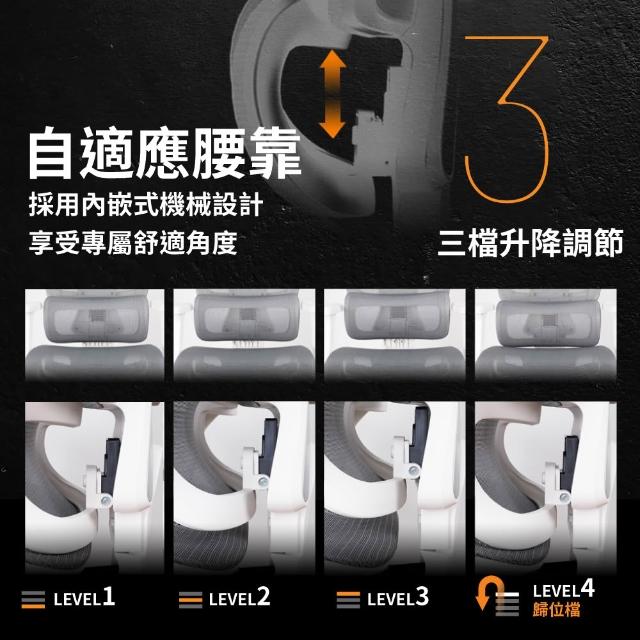 自適應腰靠
採用內嵌式機械設計
享受專屬舒適角度

3
三檔升降調節

LEVEL1

LEVEL2

LEVEL3

LEVEL4
歸位檔