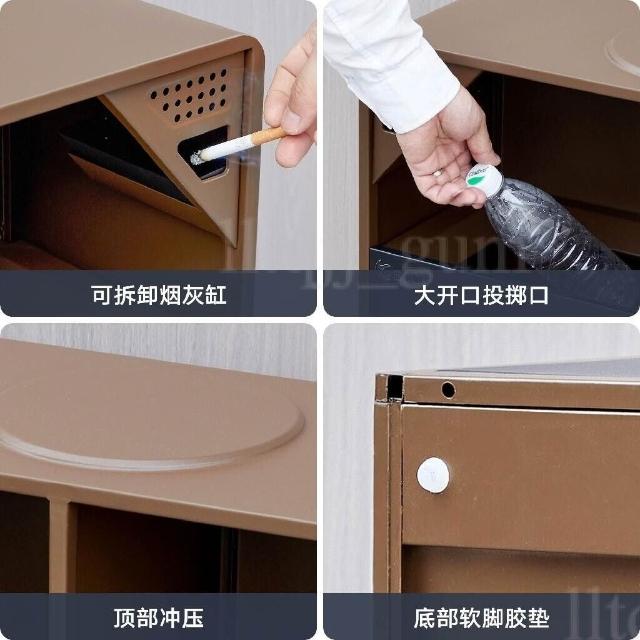 可拆卸烟灰缸

大开口投掷口

顶部冲压

底部软脚胶垫