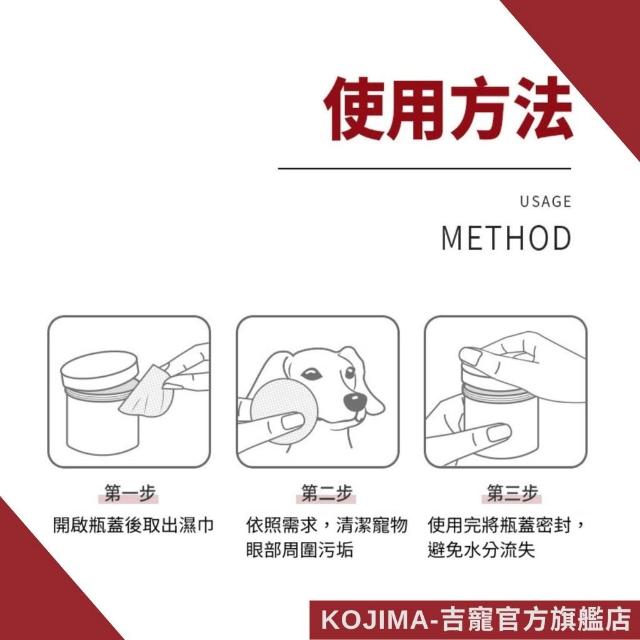 使用方法

USAGE

METHOD

第一步

開啟瓶蓋後取出濕巾

第二步

依照需求，清潔寵物眼部周圍污垢

第三步

使用完將瓶蓋密封，避免水分流失

KOJIMA-吉寵官方旗艦店