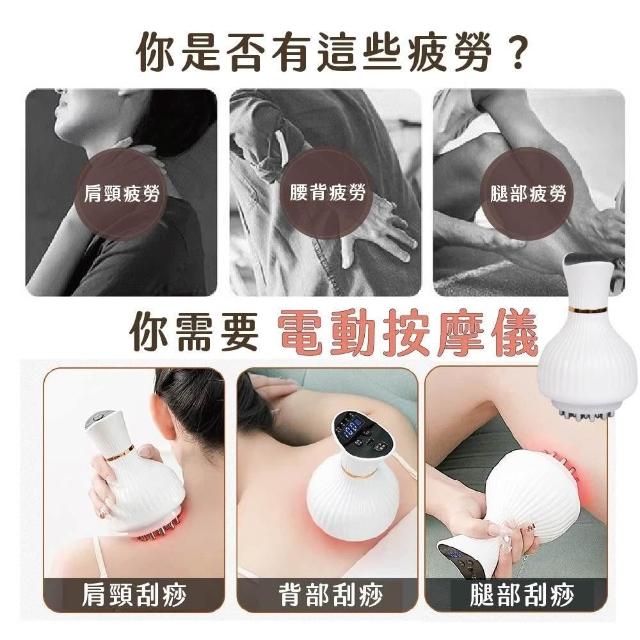 你是否有這些疲勞？

肩頸疲勞

腰背疲勞

腿部疲勞

你需要 電動按摩儀

肩頸刮痧

背部刮痧

腿部刮痧