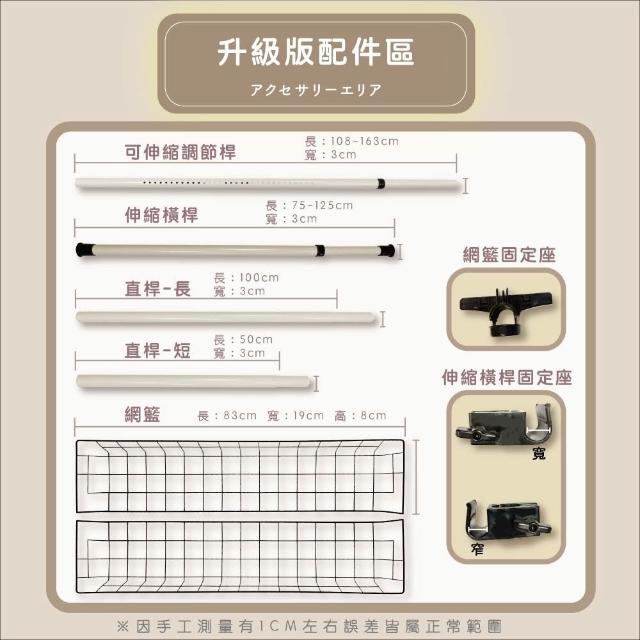 升級版配件區

アクセサリーエリア

可伸縮調節桿
長：108-163cm
寬：3cm

伸縮橫桿
長：75-125cm
寬：3cm

直桿-長
長：100cm
寬：3cm

直桿-短
長：50cm
寬：3cm

網籃
長：83cm 寬：19cm 高：8cm

網籃固定座

伸縮橫桿固定座

寬

窄

※因手工測量有1CM左右誤差皆屬正常範圍