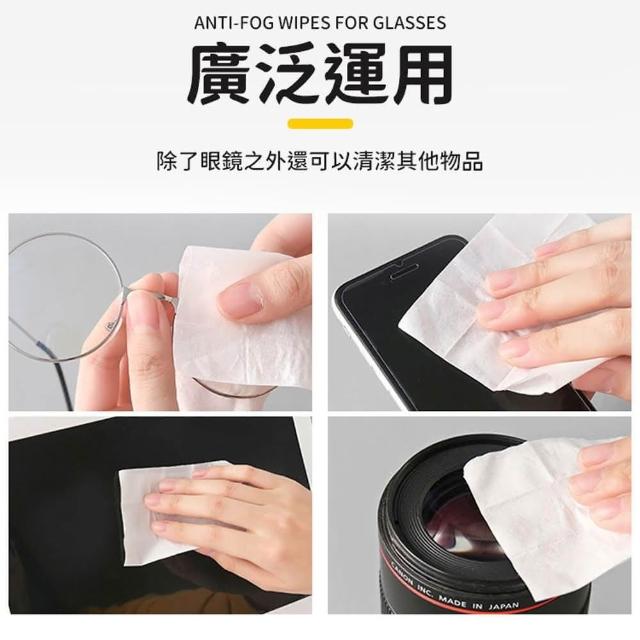 ANTI-FOG WIPES FOR GLASSES

廣泛運用

除了眼鏡之外還可以清潔其他物品

CANON INC. MADE IN JAPAN