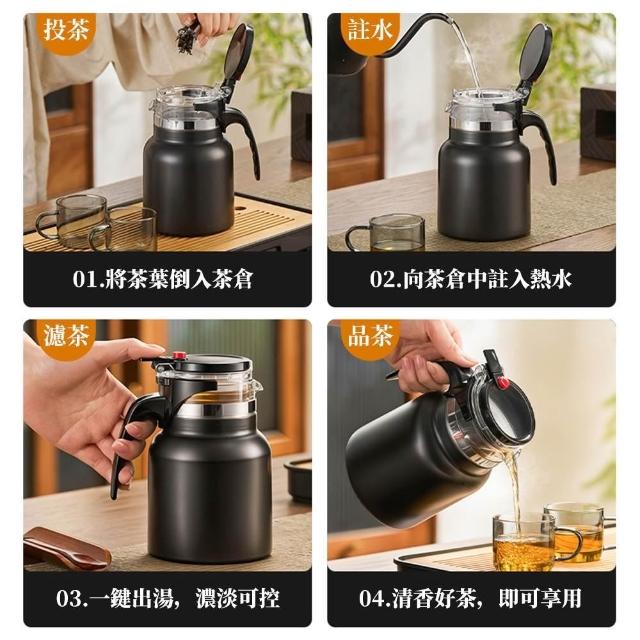 投茶

01.將茶葉倒入茶倉

註水

02.向茶倉中註入熱水

濾茶

03.一鍵出湯，濃淡可控

品茶

04.清香好茶，即可享用