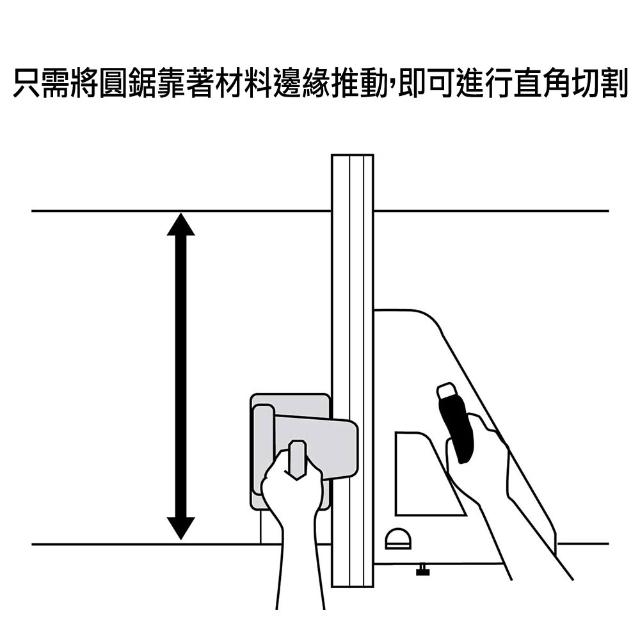 只需將圓鋸靠著材料邊緣推動,即可進行直角切割