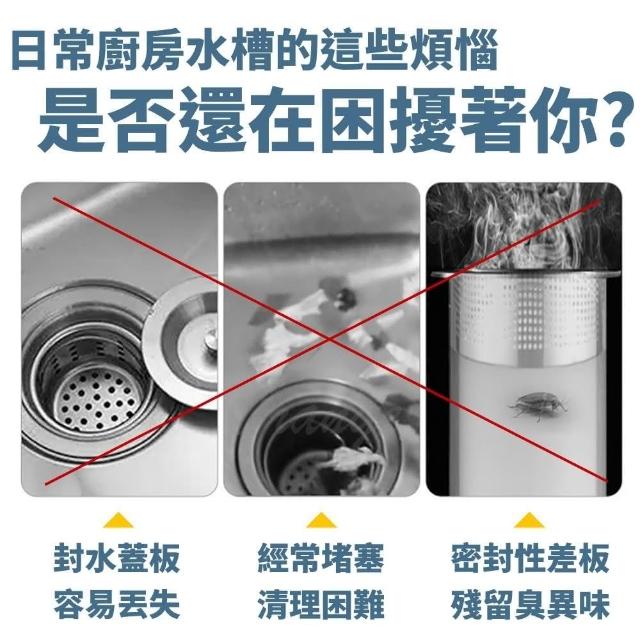 日常廚房水槽的這些煩惱
是否還在困擾著你?

封水蓋板
容易丟失

經常堵塞
清理困難

密封性差板
殘留臭異味