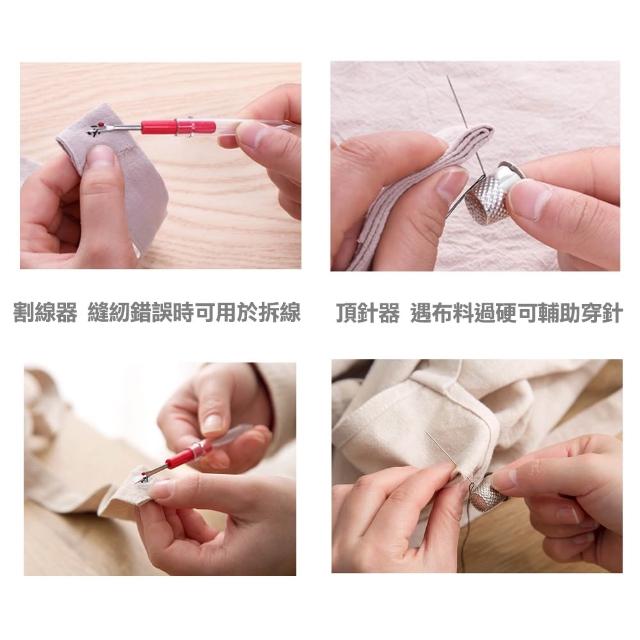 割線器 縫紉錯誤時可用於拆線

頂針器 遇布料過硬可輔助穿針