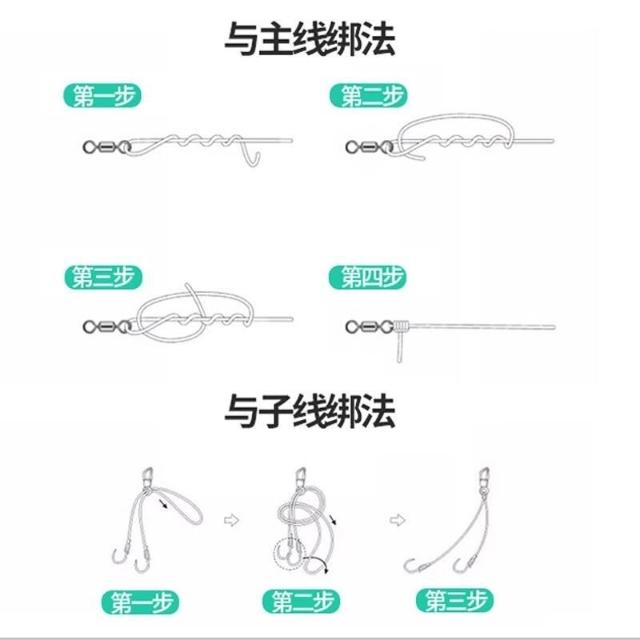 与主线绑法

第一步

第二步

第三步

第四步

与子线绑法

第一步

第二步

第三步